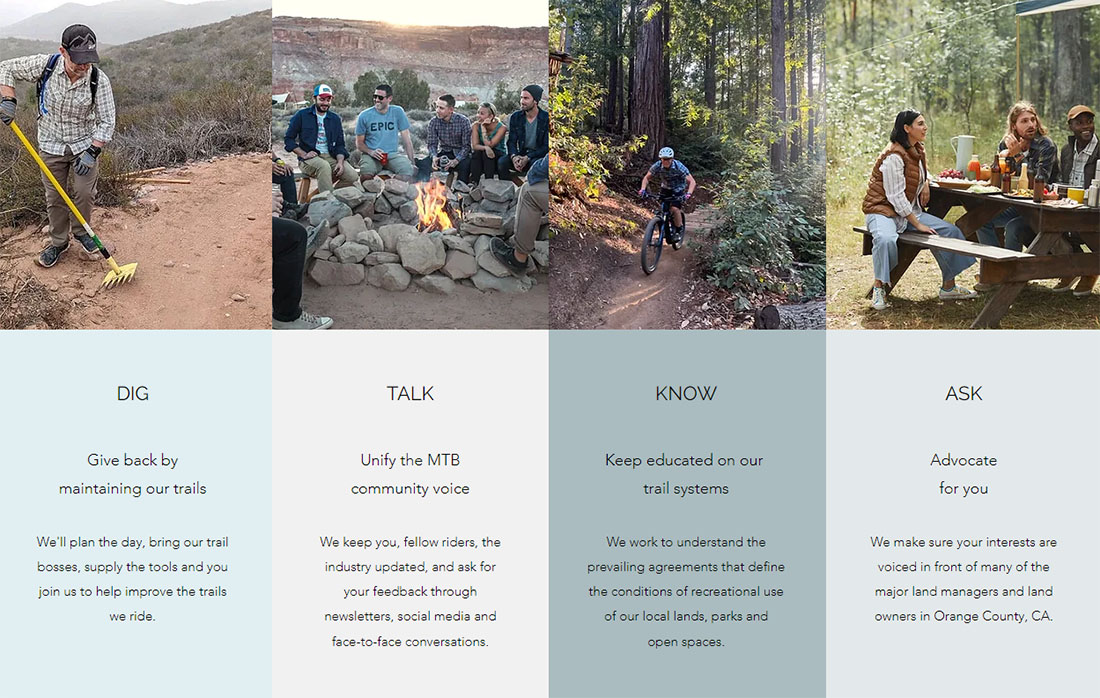 EPIC

DIG

Give back by maintaining our trails

We'll plan the day, bring our trail bosses, supply the tools and you join us to help improve the trails we ride.

TALK

Unify the MTB community voice

We keep you, fellow riders, the industry updated, and ask for your feedback through newsletters, social media and face-to-face conversations.

KNOW

Keep educated on our trail systems

We work to understand the prevailing agreements that define the conditions of recreational use of our local lands, parks and open spaces.

ASK

Advocate for you

We make sure your interests are voiced in front of many of the major land managers and land owners in Orange County, CA.